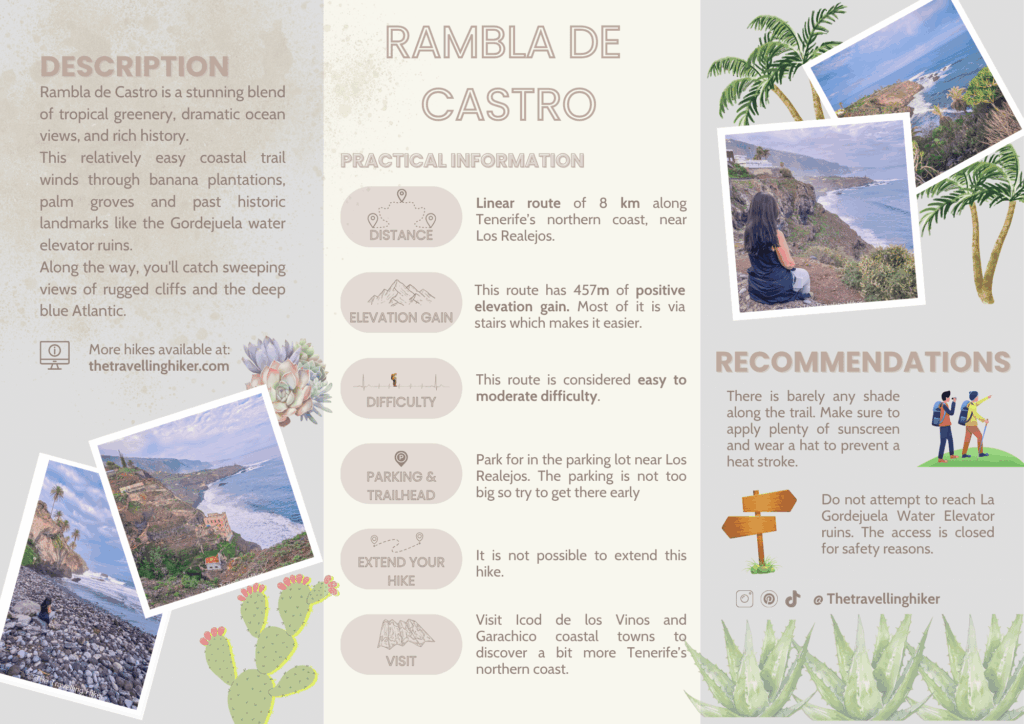 DESCRIPTION

Rambla de Castro is a stunning blend of tropical greenery, dramatic ocean views, and rich history.

This relatively easy coastal trail winds through banana plantations, palm groves and past historic landmarks like the Gordejuela water elevator ruins.

Along the way, you'll catch sweeping views of rugged cliffs and the deep blue Atlantic.

More hikes available at: thetravellinghiker.com

RAMBLA DE CASTRO

PRACTICAL INFORMATION

DISTANCE

Linear route of 8 km along Tenerife's northern coast, near Los Realejos.

ELEVATION GAIN

This route has 457m of positive elevation gain. Most of it is via stairs which makes it easier.

DIFFICULTY

This route is considered easy to moderate difficulty.

PARKING & TRAILHEAD

Park for in the parking lot near Los Realejos. The parking is not too big so try to get there early

EXTEND YOUR HIKE

It is not possible to extend this hike.

VISIT

Visit Icod de los Vinos and Garachico coastal towns to discover a bit more Tenerife's northern coast.

RECOMMENDATIONS

There is barely any shade along the trail. Make sure to apply plenty of sunscreen and wear a hat to prevent a heat stroke.

Do not attempt to reach La Gordejuela Water Elevator ruins. The access is closed for safety reasons.

@ Thetravellinghiker