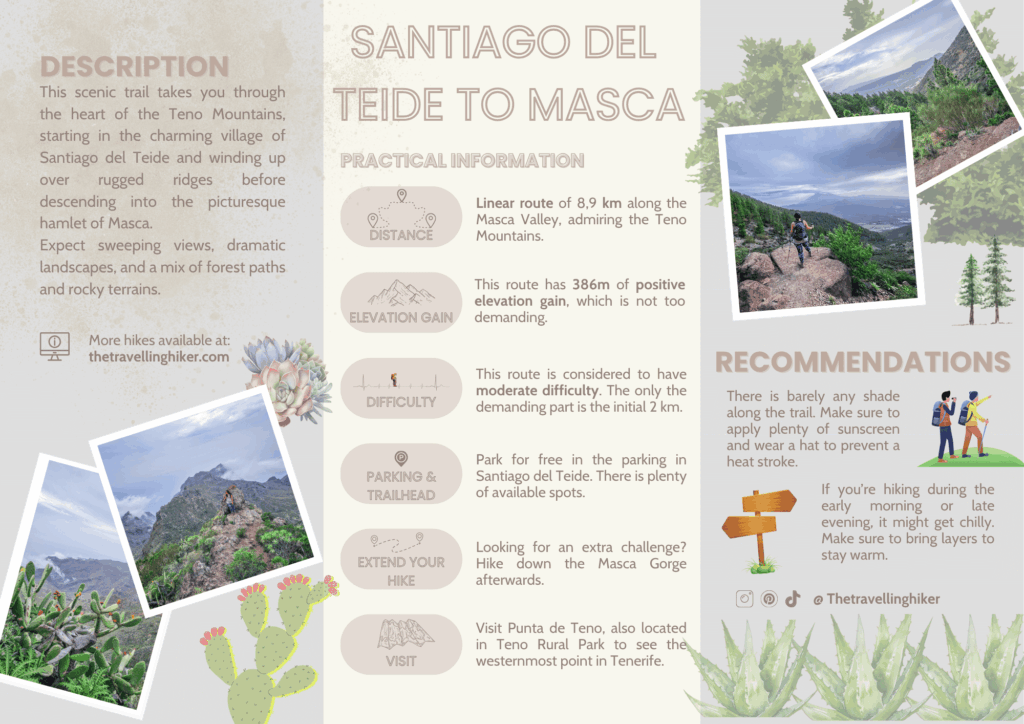 DESCRIPTION

This scenic trail takes you through the heart of the Teno Mountains, starting in the charming village of Santiago del Teide and winding up over rugged ridges before descending into the picturesque hamlet of Masca.

Expect sweeping views, dramatic landscapes, and a mix of forest paths and rocky terrains.

More hikes available at: thetravellinghiker.com

SANTIAGO DEL TEIDE TO MASCA

PRACTICAL INFORMATION

DISTANCE

Linear route of 8,9 km along the Masca Valley, admiring the Teno Mountains.

ELEVATION GAIN

This route has 386m of positive elevation gain, which is not too demanding.

DIFFICULTY

This route is considered to have moderate difficulty. The only the demanding part is the initial 2 km.

PARKING & TRAILHEAD

Park for free in the parking in Santiago del Teide. There is plenty of available spots.

EXTEND YOUR HIKE

Looking for an extra challenge? Hike down the Masca Gorge afterwards.

VISIT

Visit Punta de Teno, also located in Teno Rural Park to see the westernmost point in Tenerife.

RECOMMENDATIONS

There is barely any shade along the trail. Make sure to apply plenty of sunscreen and wear a hat to prevent a heat stroke.

If you're hiking during the early morning or late evening, it might get chilly. Make sure to bring layers to stay warm.

@ Thetravellinghiker