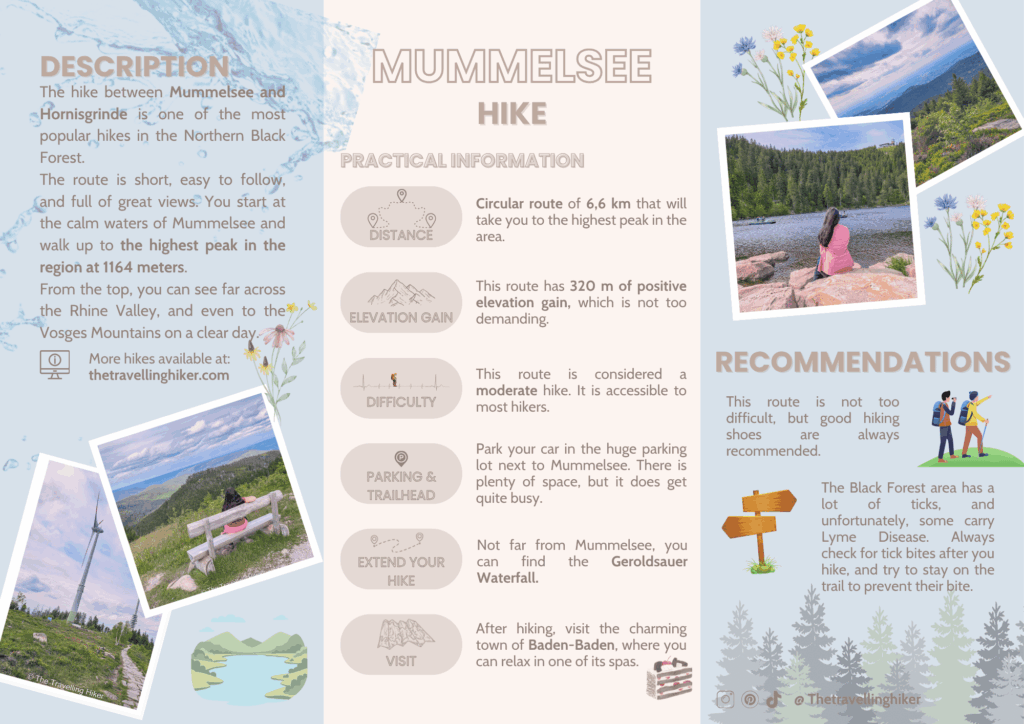 DESCRIPTION

The hike between Mummelsee and Hornisgrinde is one of the most popular hikes in the Northern Black Forest.

The route is short, easy to follow, and full of great views. You start at the calm waters of Mummelsee and walk up to the highest peak in the region at 1164 meters.

From the top, you can see far across the Rhine Valley, and even to the Vosges Mountains on a clear day.

More hikes available at: thetravellinghiker.com

© The Travelling Hiker

MUMMELSEE

HIKE

PRACTICAL INFORMATION

DISTANCE

Circular route of 6,6 km that will take you to the highest peak in the area.

ELEVATION GAIN

This route has 320 m of positive elevation gain, which is not too demanding.

DIFFICULTY

This route is considered a moderate hike. It is accessible to most hikers.

PARKING & TRAILHEAD

Park your car in the huge parking lot next to Mummelsee. There is plenty of space, but it does get quite busy.

EXTEND YOUR HIKE

Not far from Mummelsee, you can find the Geroldsauer Waterfall.

VISIT

After hiking, visit the charming town of Baden-Baden, where you can relax in one of its spas.

RECOMMENDATIONS

This route is not too difficult, but good hiking shoes are always recommended.

The Black Forest area has a lot of ticks, and unfortunately, some carry Lyme Disease. Always check for tick bites after you hike, and try to stay on the trail to prevent their bite.

@ Thetravellinghiker